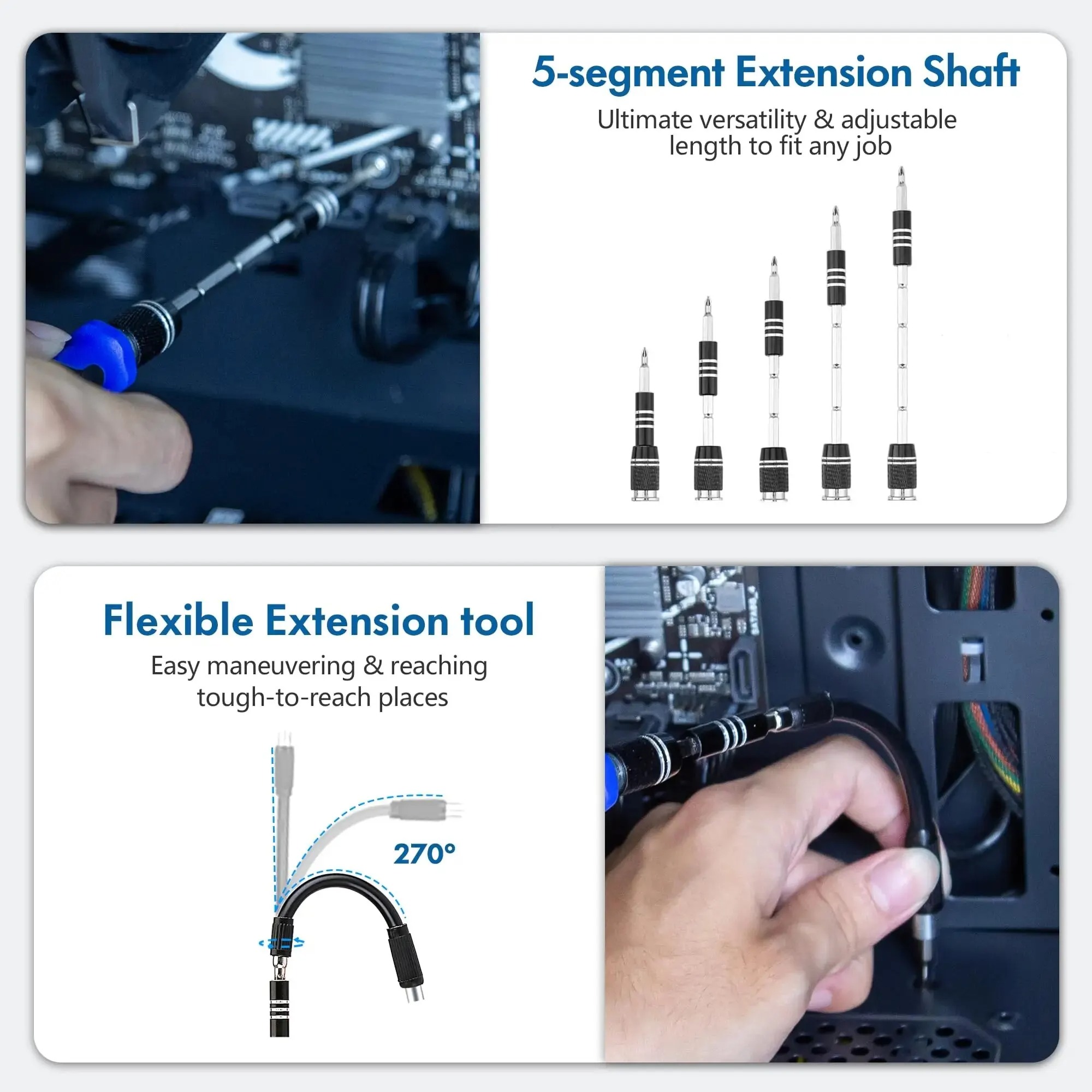 5-segment Extension Shaft

Ultimate versatility & adjustable length to fit any job

Flexible Extension tool

Easy maneuvering & reaching tough-to-reach places

270°